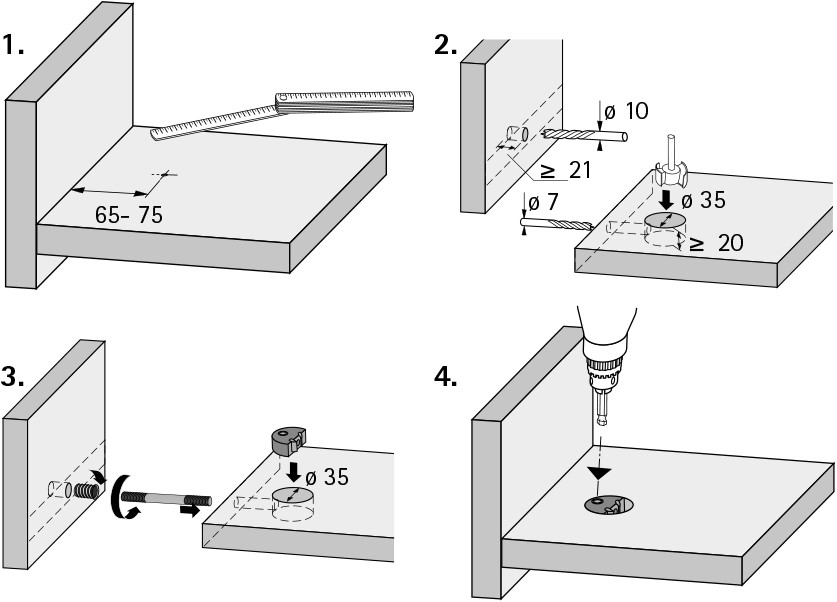 1.

65- 75

2.

ø 10

≥ 21

ø 7

ø 35

≥ 20

3.

ø 35

4.