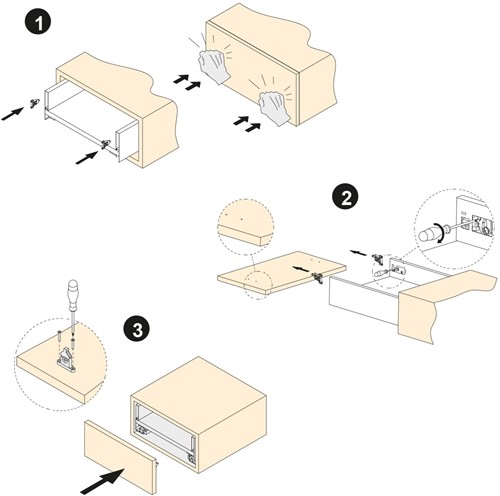 1

2

3