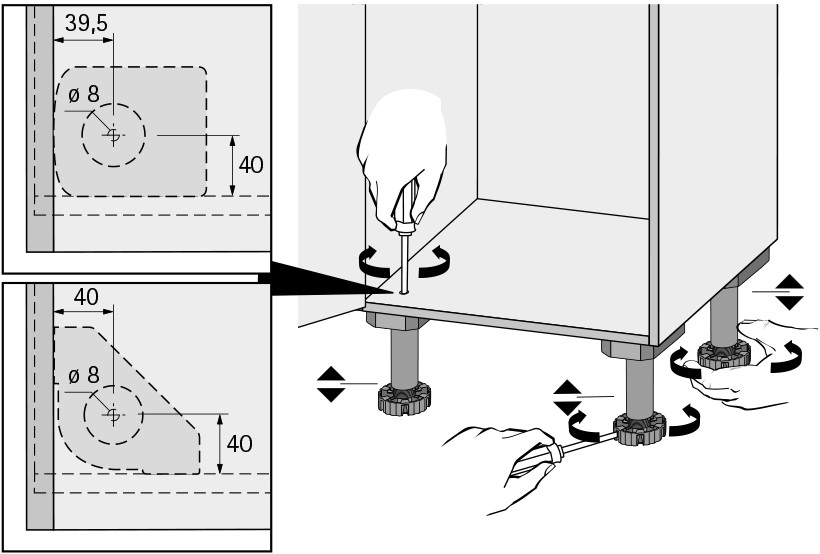 39,5
ø 8
40
40
ø 8
40