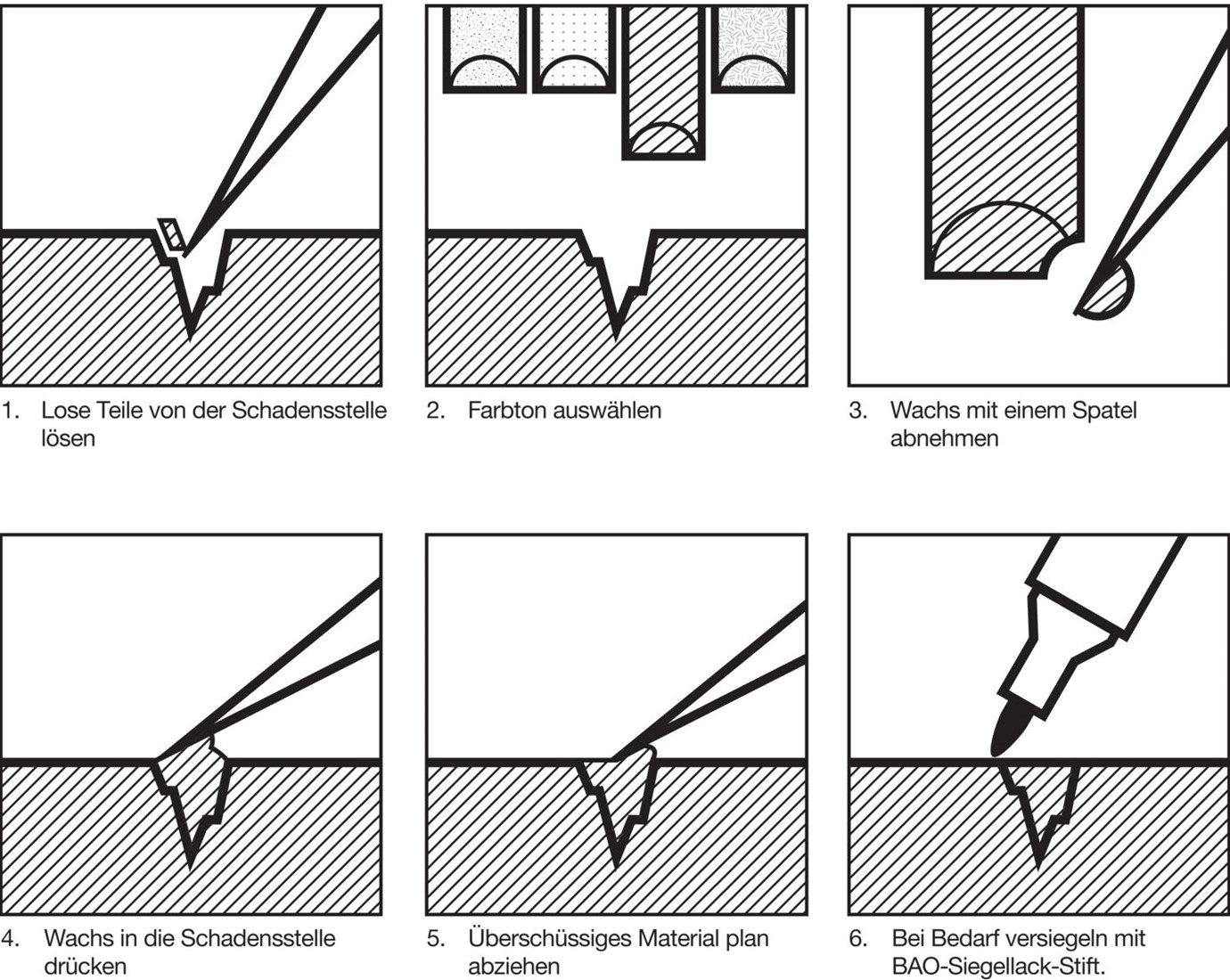 1. Lose Teile von der Schadensstelle lösen

2. Farbton auswählen

3. Wachs mit einem Spatel abnehmen

4. Wachs in die Schadensstelle drücken

5. Überschüssiges Material plan abziehen

6. Bei Bedarf versiegeln mit BAO-Siegellack-Stift.