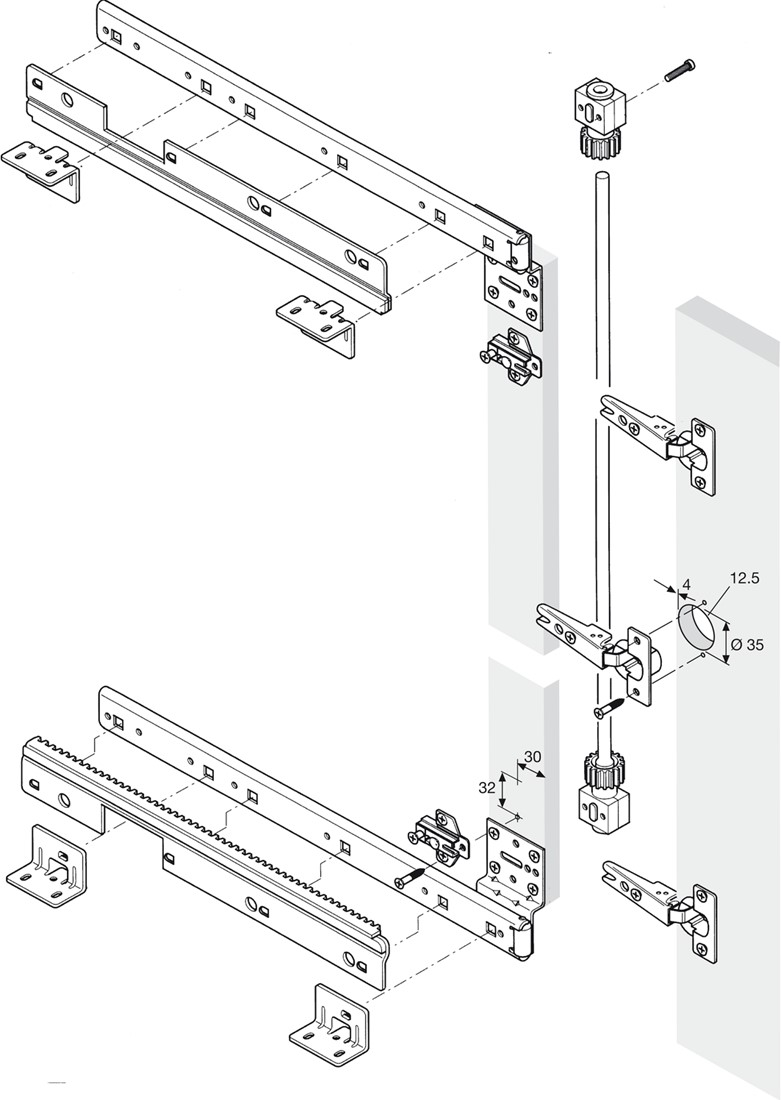 4
12.5
Ø 35
30
32